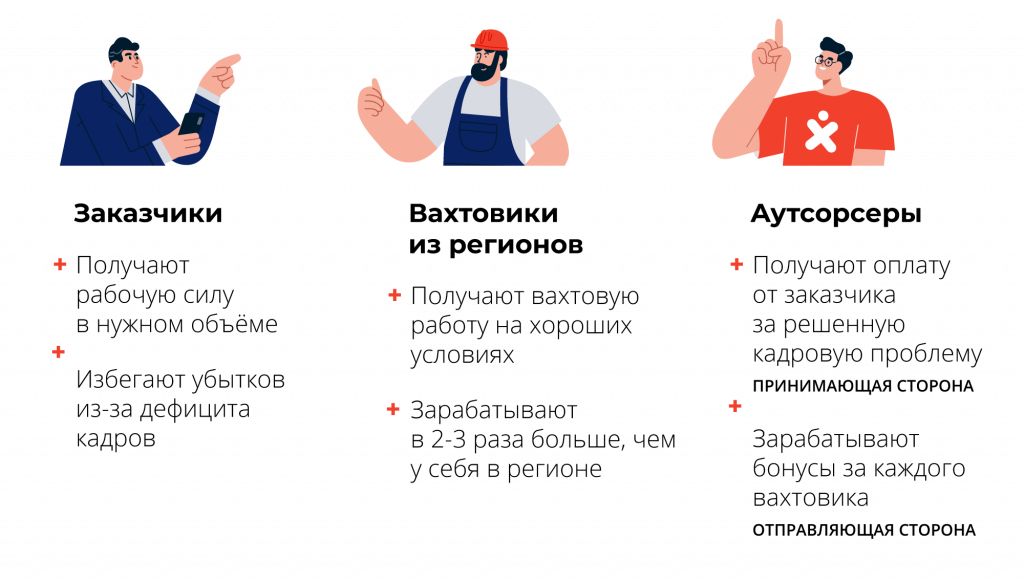 Заказчики

+ Получают рабочую силу в нужном объёме

+ Избегают убытков из-за дефицита кадров

Вахтовики из регионов

+ Получают вахтовую работу на хороших условиях

+ Зарабатывают в 2-3 раза больше, чем у себя в регионе

Аутсорсеры

+ Получают оплату от заказчика за решенную кадровую проблему
ПРИНИМАЮЩАЯ СТОРОНА

+ Зарабатывают бонусы за каждого вахтовика
ОТПРАВЛЯЮЩАЯ СТОРОНА